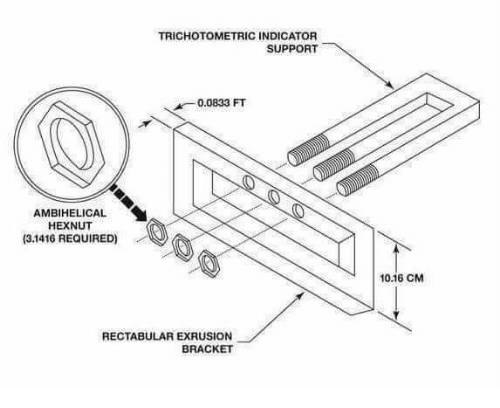 TRICHOTOMETRIC INDICATOR SUPPORT

0.0833 FT

AMBIHELICAL HEXNUT (3.1416 REQUIRED)

10.16 CM

RECTABULAR EXRUSION BRACKET